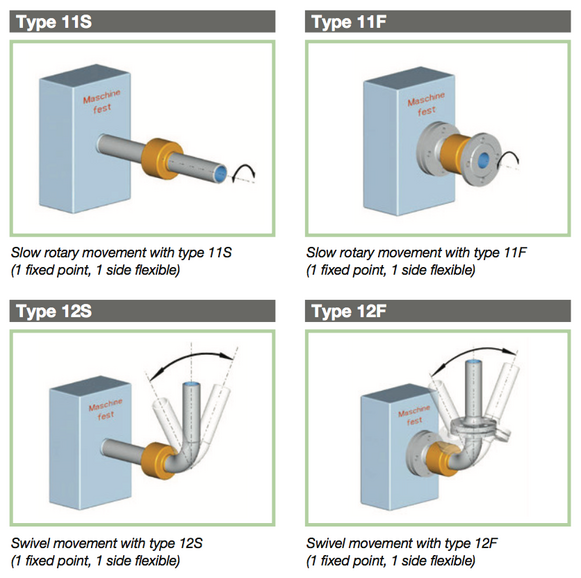 Type 11S

Maschine fest

Slow rotary movement with type 11S (1 fixed point, 1 side flexible)

Type 11F

Maschine fest

Slow rotary movement with type 11F (1 fixed point, 1 side flexible)

Type 12S

Maschine fest

Swivel movement with type 12S (1 fixed point, 1 side flexible)

Type 12F

Maschine fest

Swivel movement with type 12F (1 fixed point, 1 side flexible)