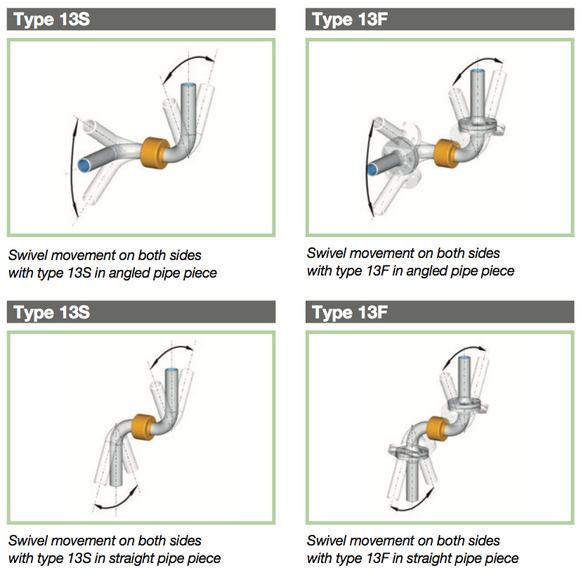 Type 13S

Swivel movement on both sides with type 13S in angled pipe piece

Type 13F

Swivel movement on both sides with type 13F in angled pipe piece

Type 13S

Swivel movement on both sides with type 13S in straight pipe piece

Type 13F

Swivel movement on both sides with type 13F in straight pipe piece